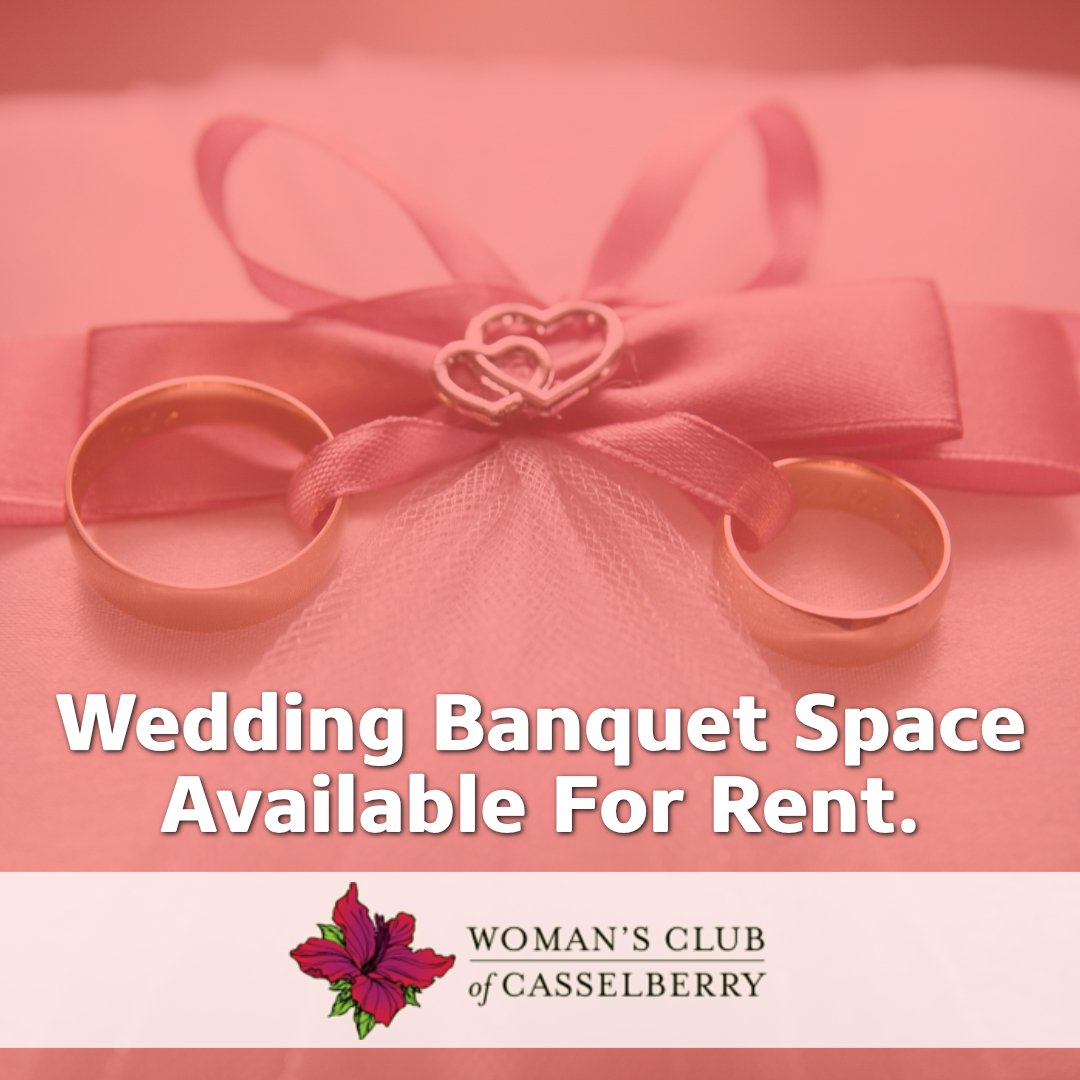 Wedding Banquet Space Available For Rent.

WOMAN'S CLUB
of CASSELBERRY