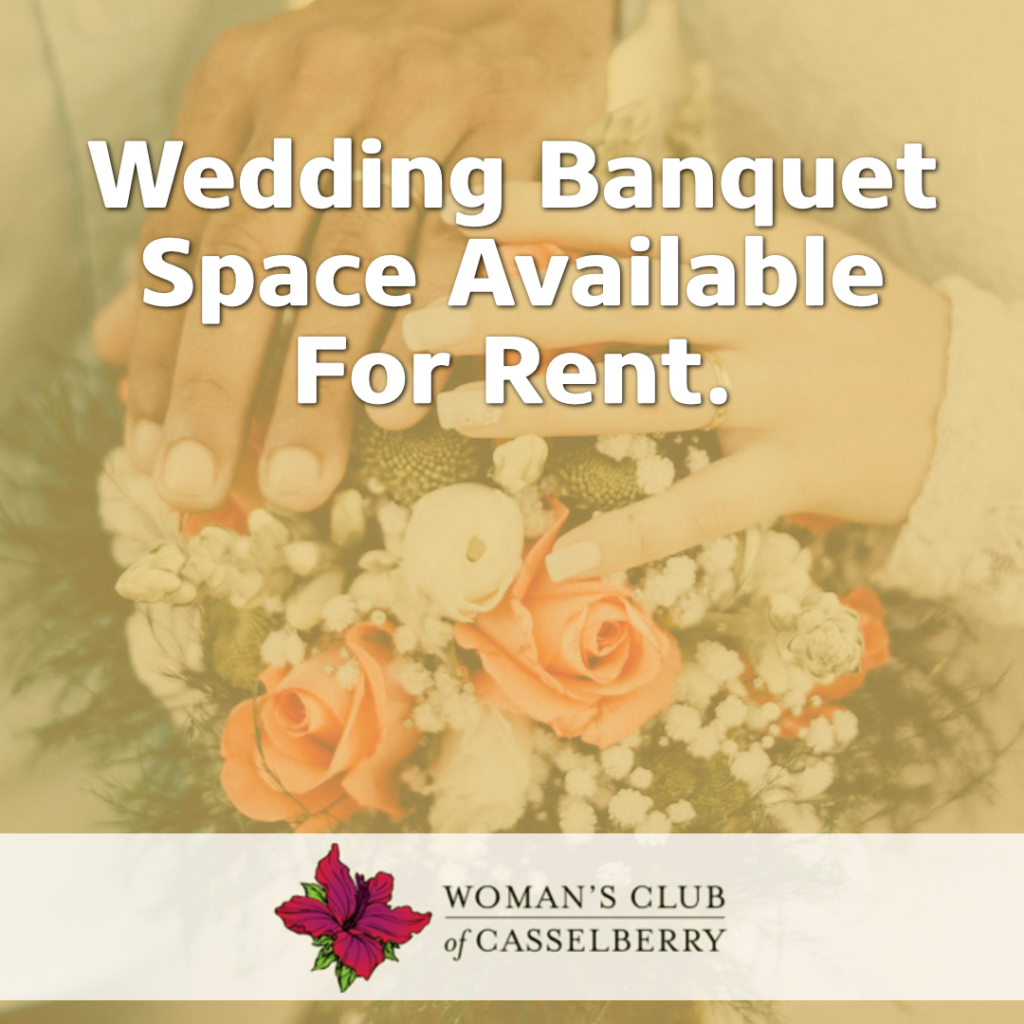 Wedding Banquet Space Available For Rent.

WOMAN'S CLUB
of CASSELBERRY