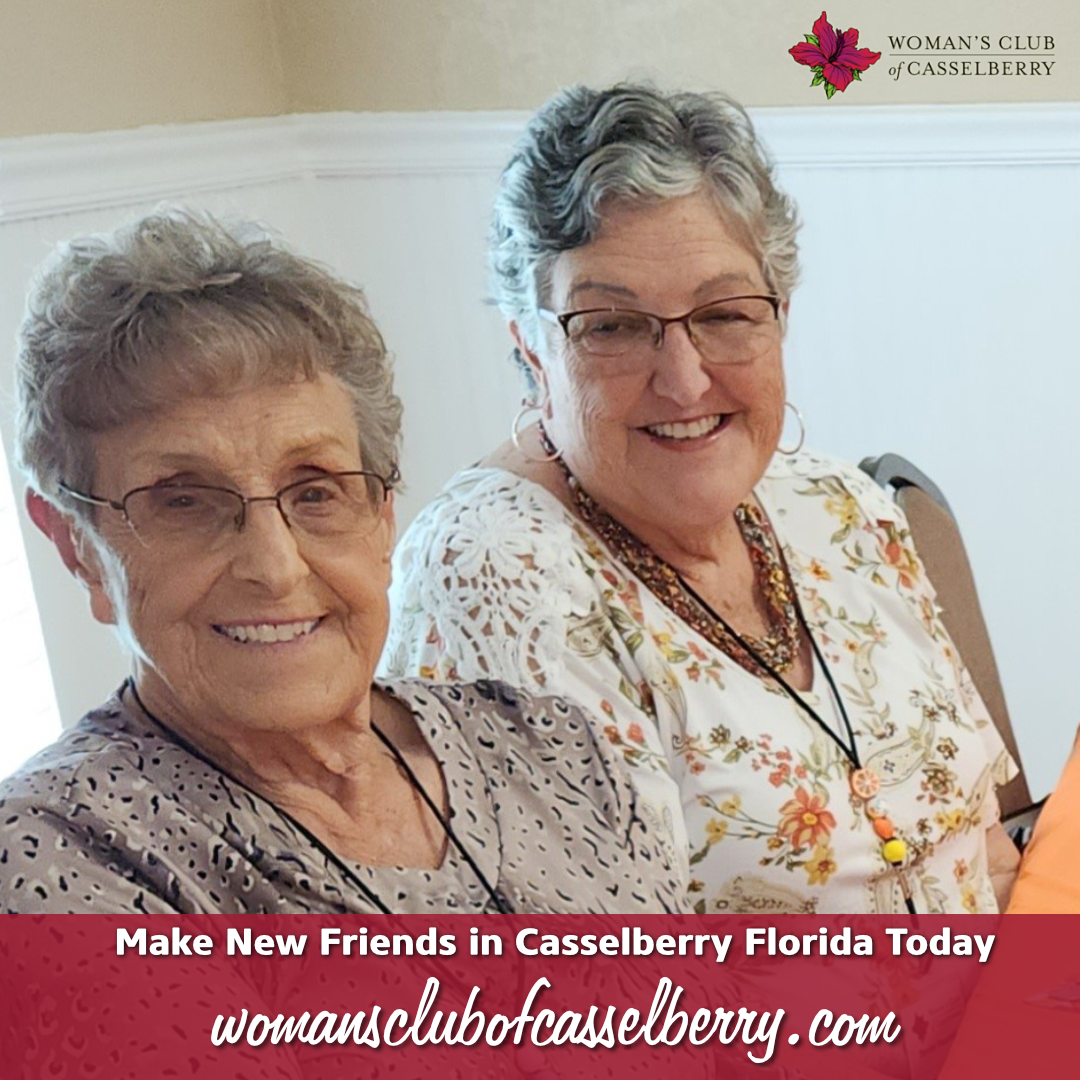 WOMAN'S CLUB
of CASSELBERRY

Make New Friends in Casselberry Florida Today

womansclubofcasselberry.com