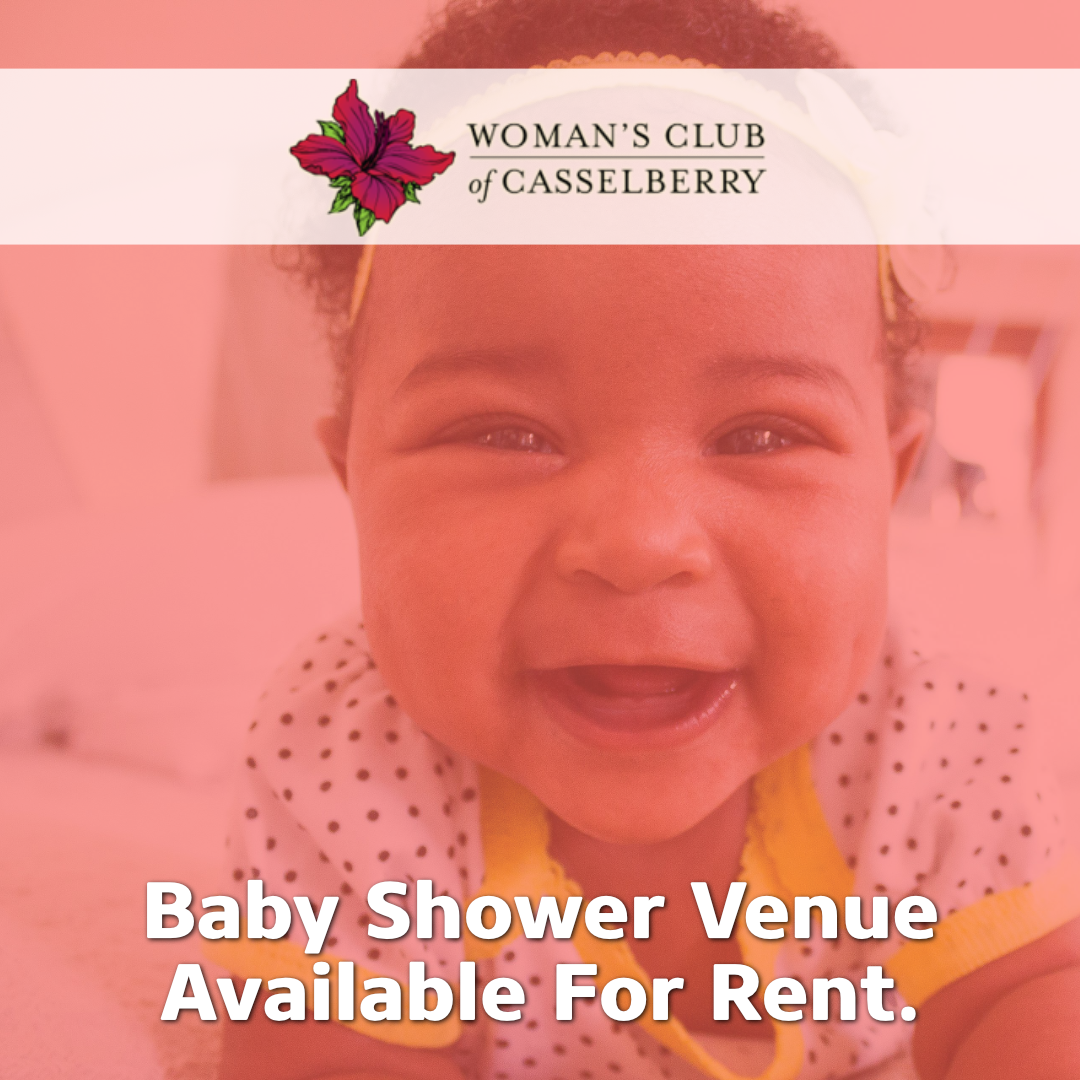 WOMAN'S CLUB
of CASSELBERRY

Baby Shower Venue Available For Rent.