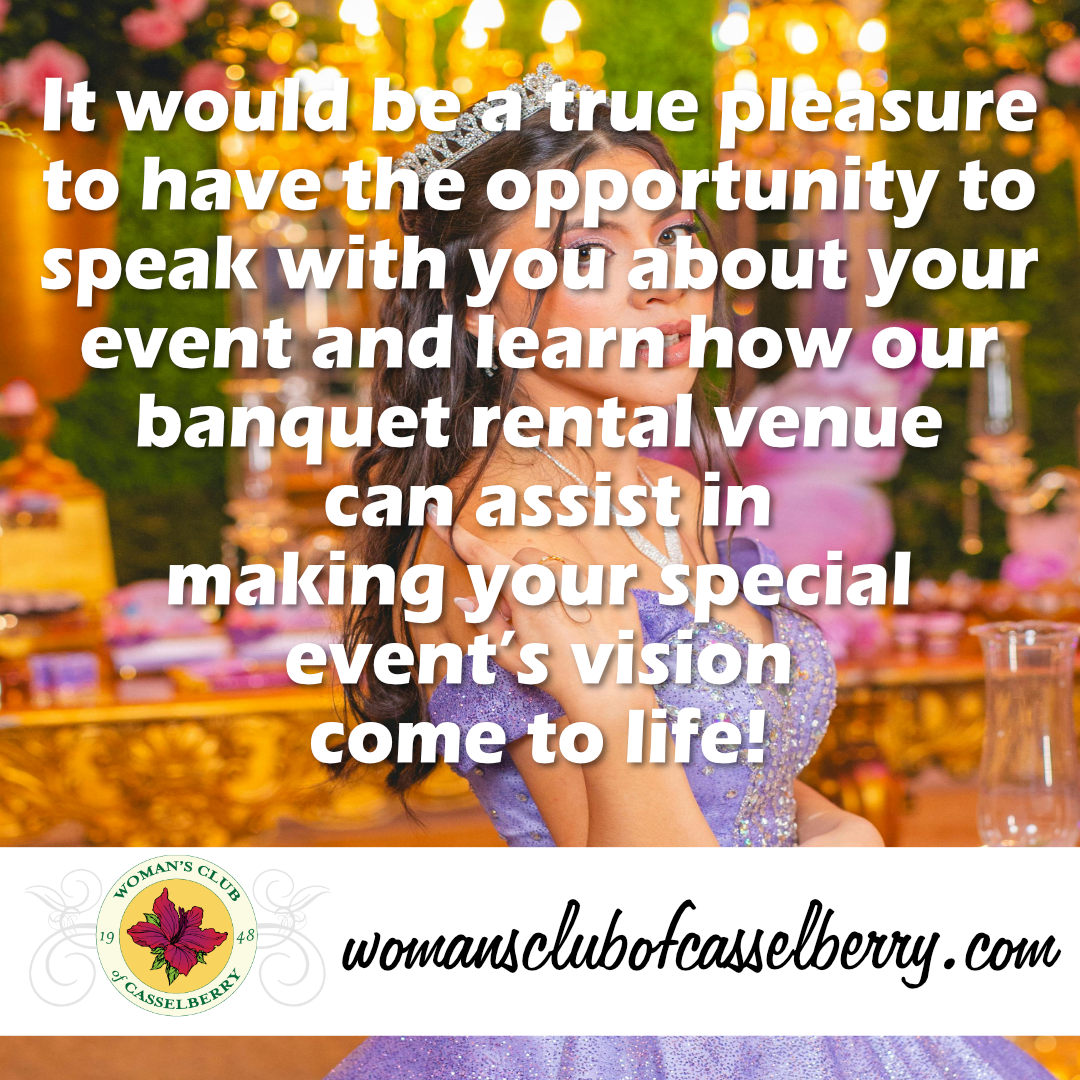 It would be a true pleasure to have the opportunity to speak with you about your event and learn how our banquet rental venue can assist in making your special event's vision come to life!

WOMAN'S CLUB
19 48
of CASSELBERRY

womansclubofcasselberry.com