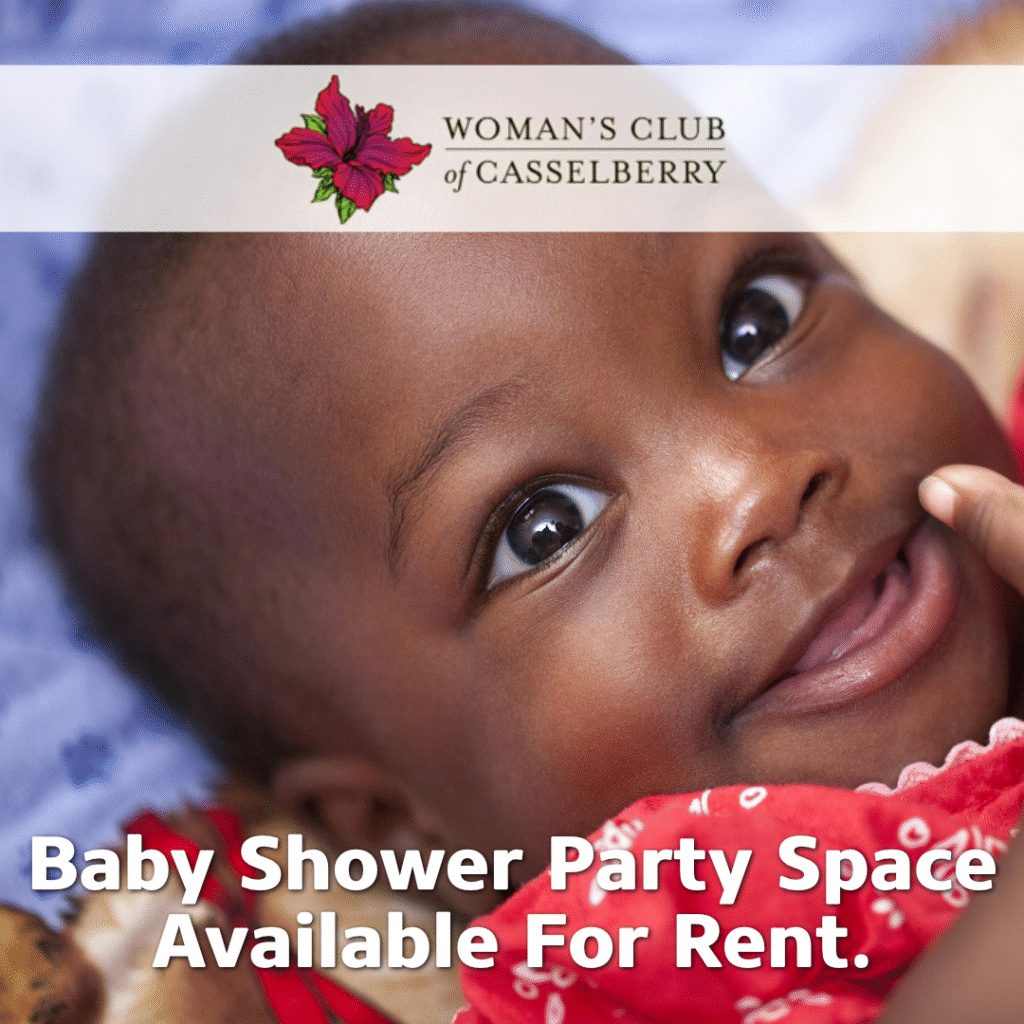 WOMAN'S CLUB
of CASSELBERRY

Baby Shower Party Space Available For Rent.