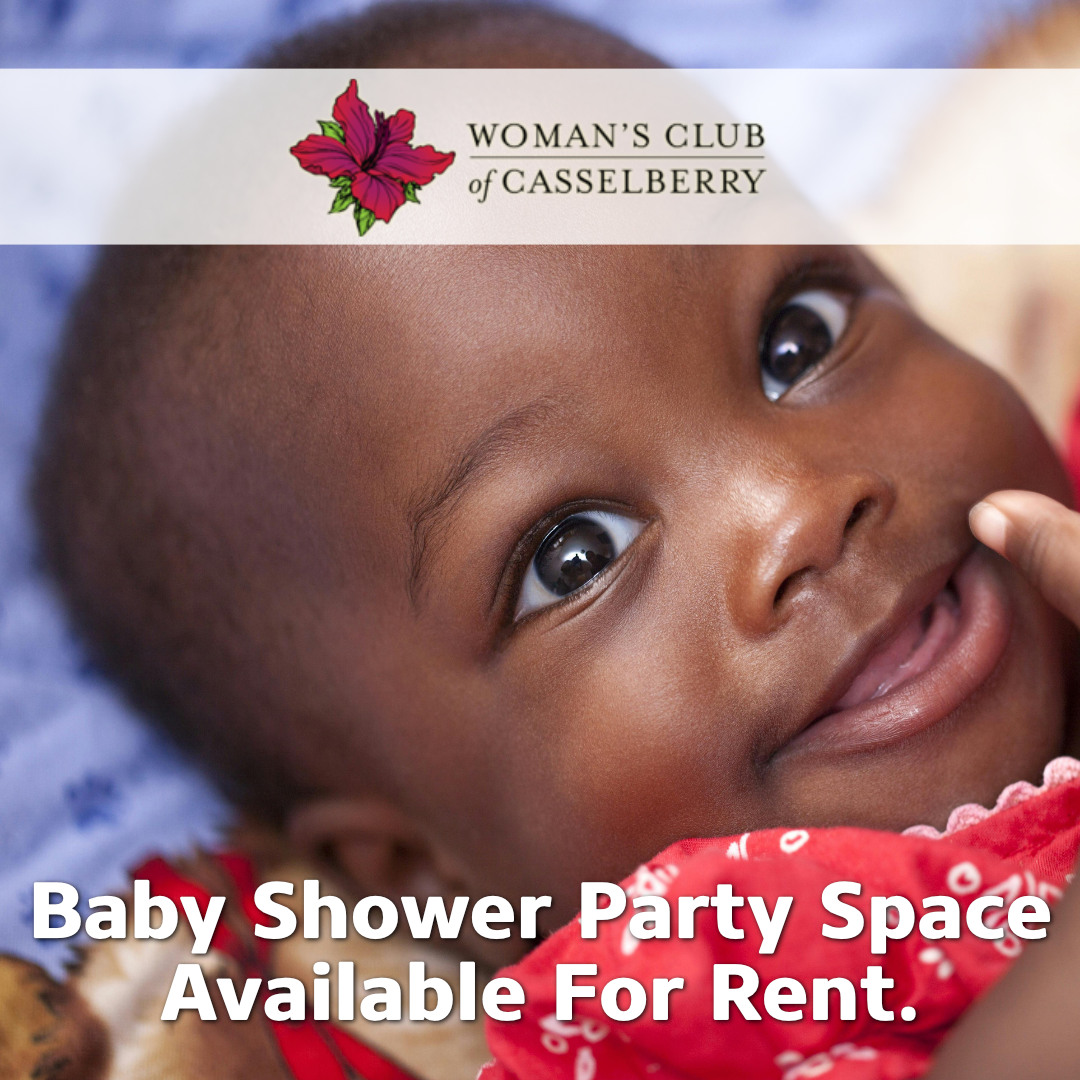 WOMAN'S CLUB
of CASSELBERRY

Baby Shower Party Space Available For Rent.