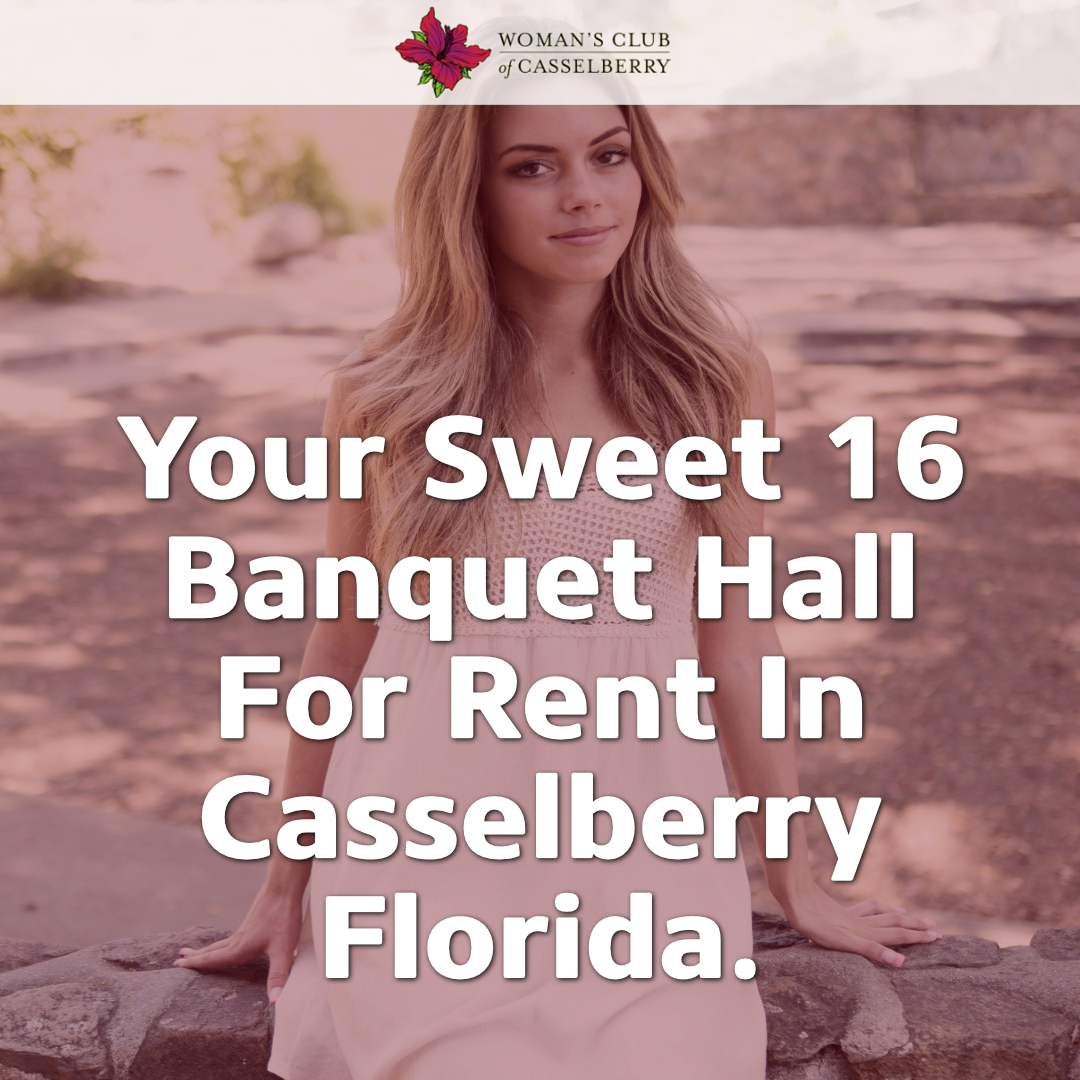 WOMAN'S CLUB
of CASSELBERRY

Your Sweet 16 Banquet Hall For Rent In Casselberry Florida.