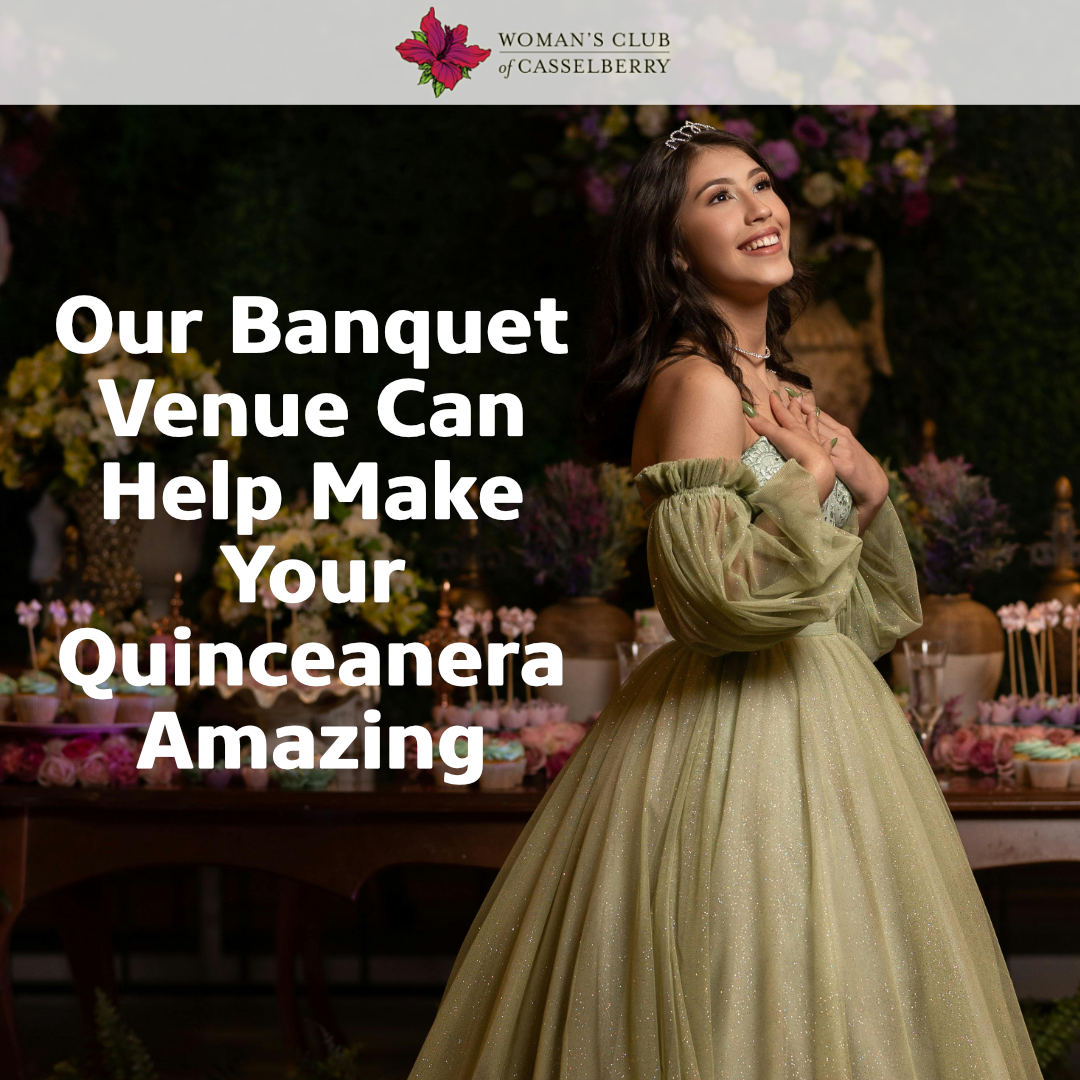 WOMAN'S CLUB of CASSELBERRY

Our Banquet Venue Can Help Make Your Quinceanera Amazing