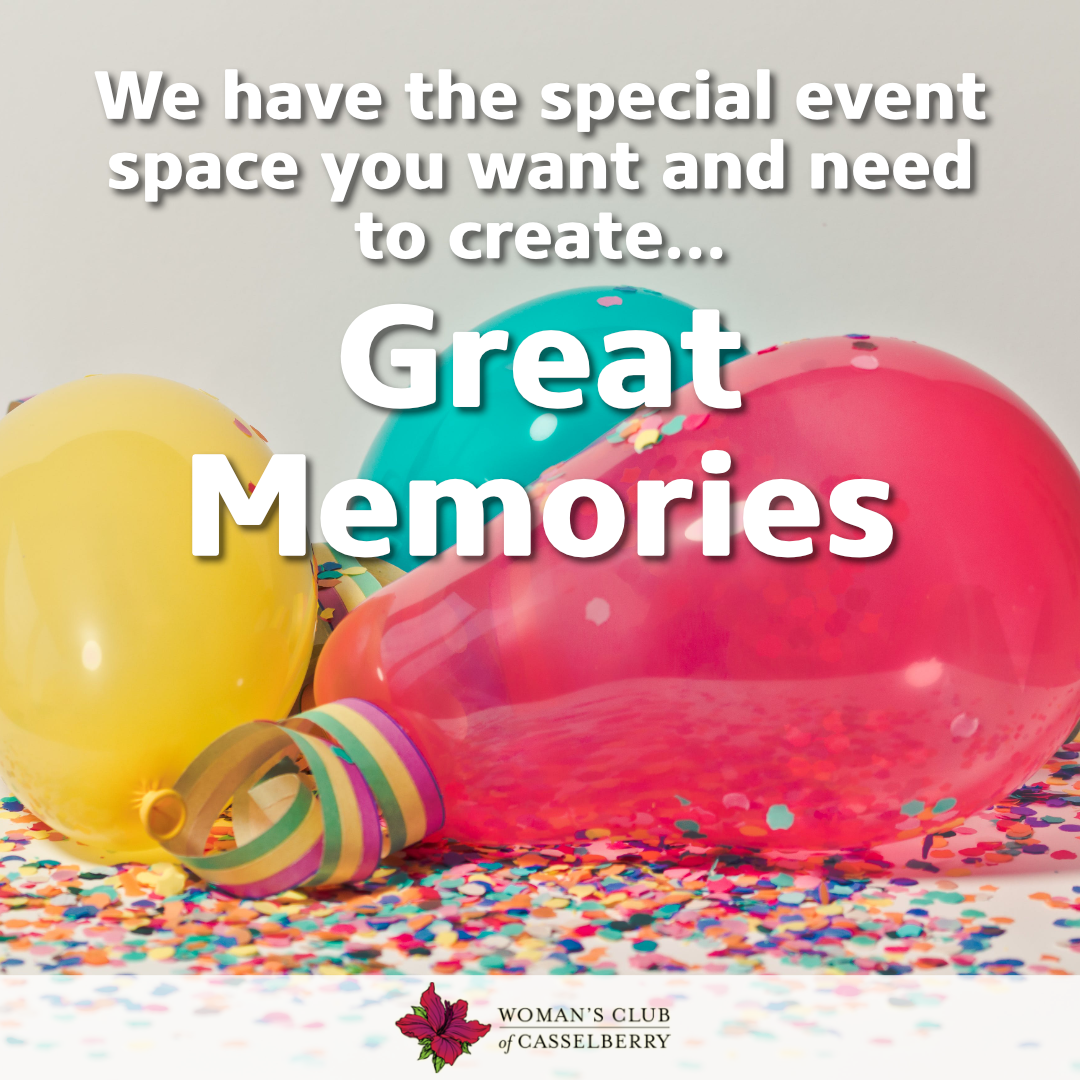 We have the special event space you want and need to create...

Great Memories

WOMAN'S CLUB
of CASSELBERRY