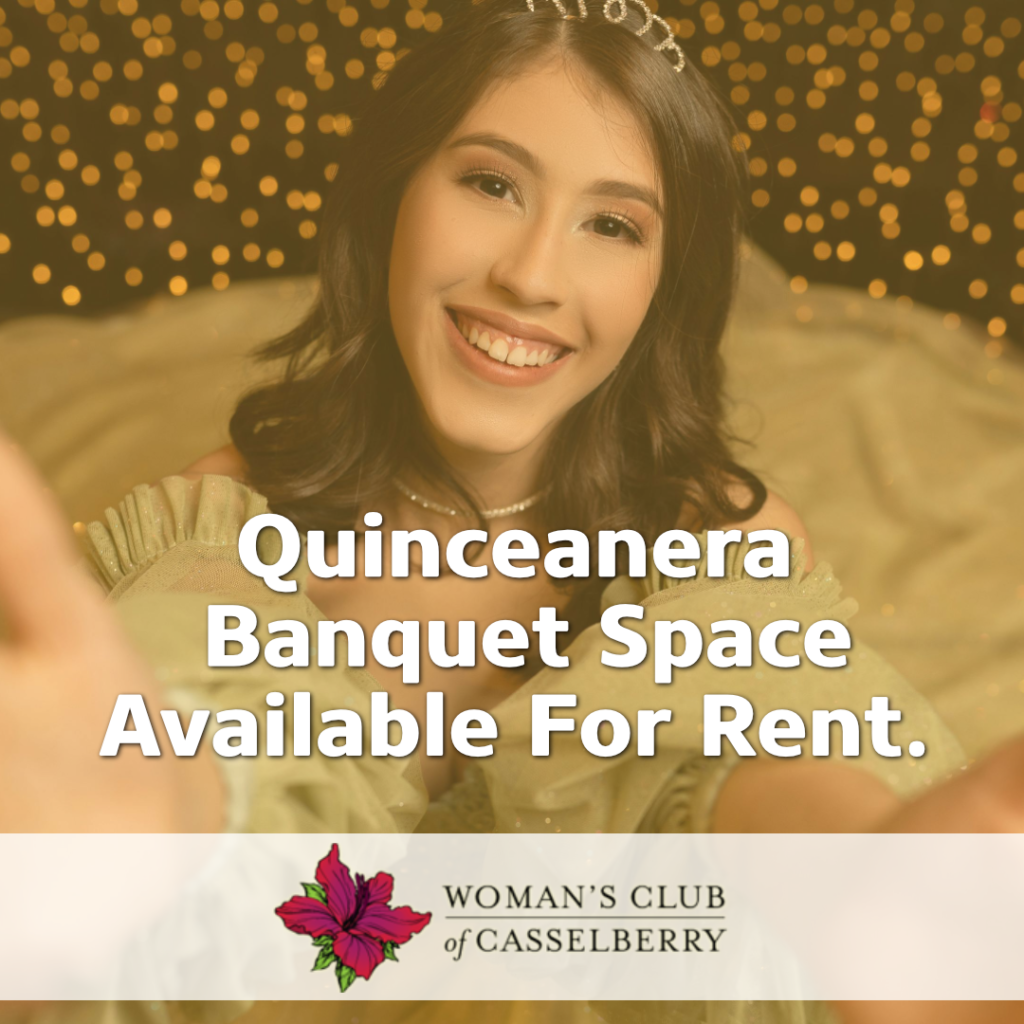 Quinceanera Banquet Space Available For Rent.

WOMAN'S CLUB
of CASSELBERRY